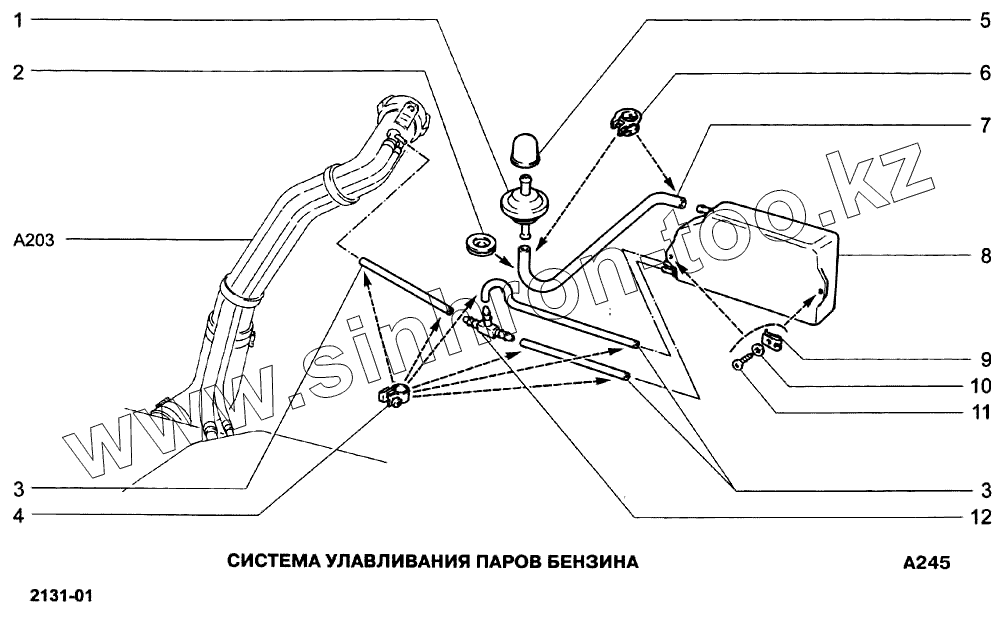 1
2
A203
3
4
5
6
7
8
9
10
11
3
12
www.sinhron-too.kz

СИСТЕМА УЛАВЛИВАНИЯ ПАРОВ БЕНЗИНА
A245
2131-01